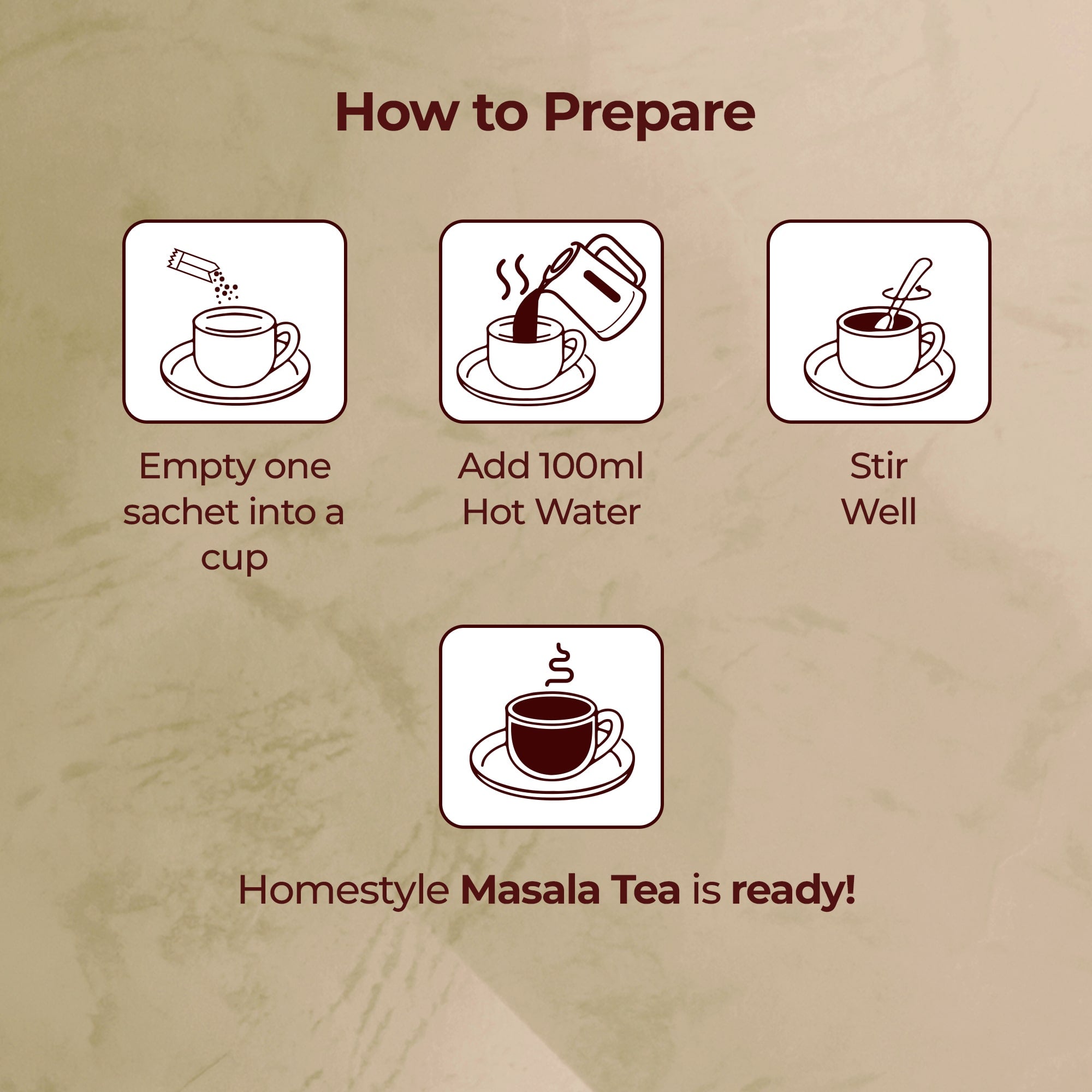 How to Prepare

Empty one sachet into a cup

Add 100ml Hot Water

Stir Well

Homestyle Masala Tea is ready!