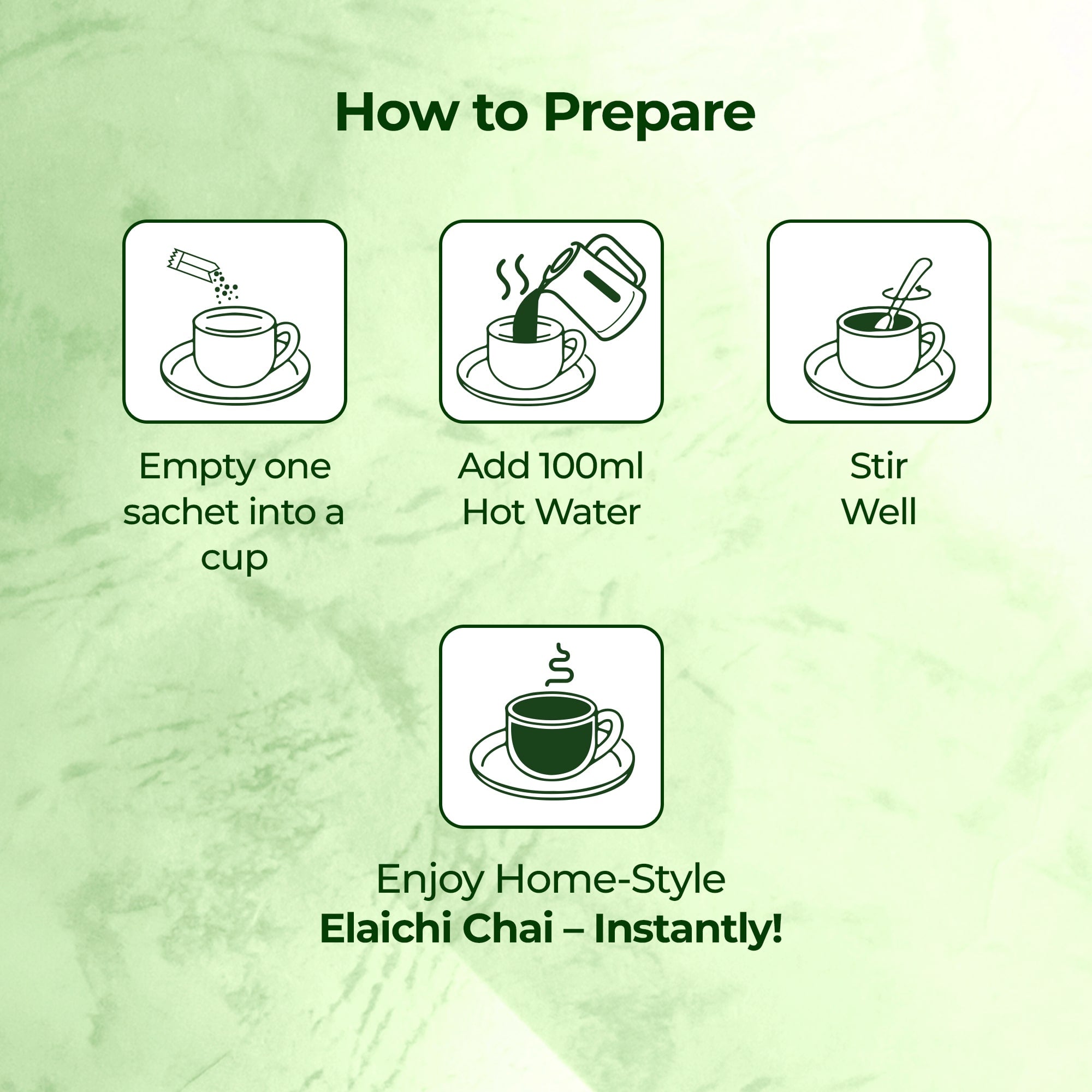 How to Prepare

Empty one sachet into a cup

Add 100ml Hot Water

Stir Well

Enjoy Home-Style
Elaichi Chai – Instantly!