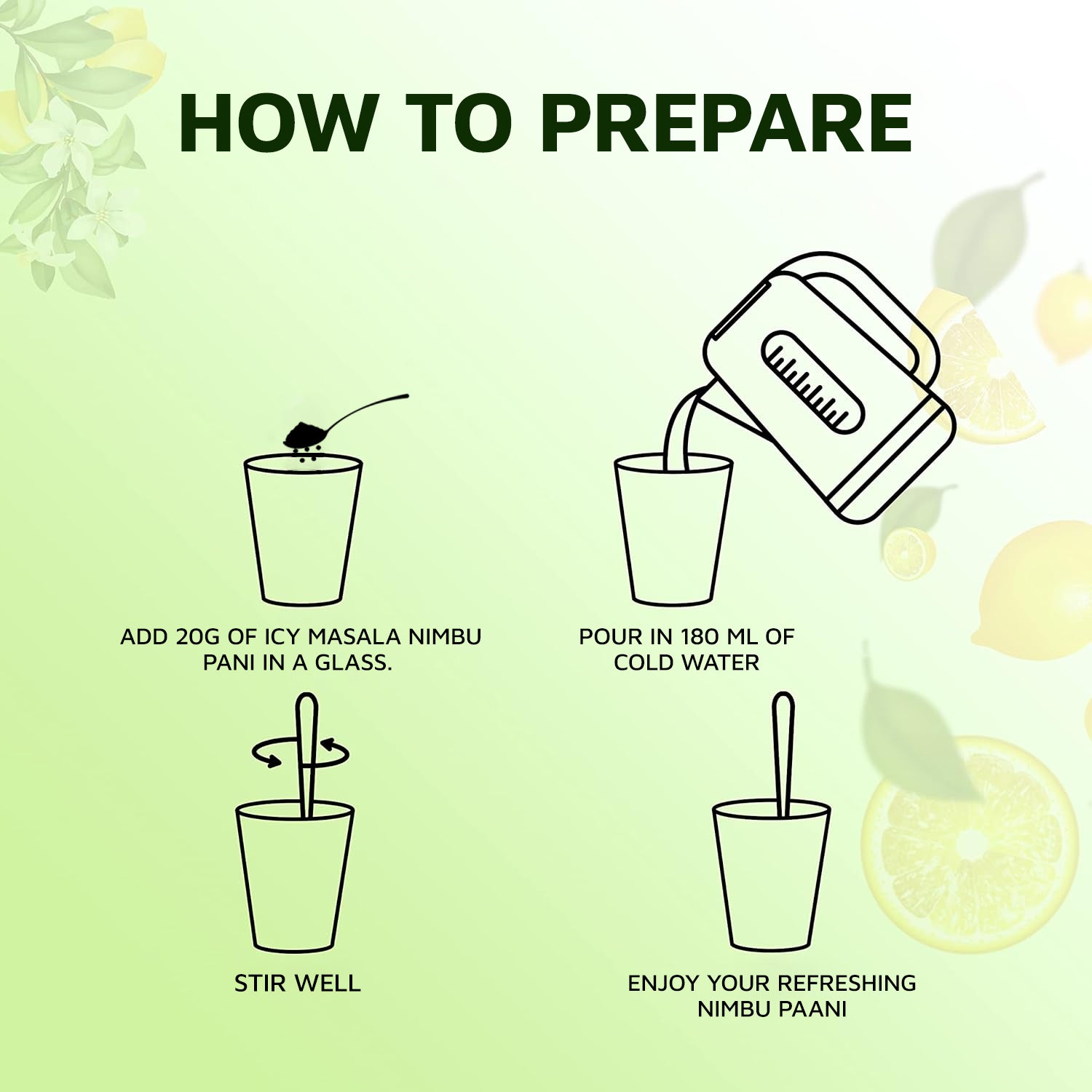 HOW TO PREPARE

ADD 20G OF ICY MASALA NIMBU PANI IN A GLASS.

POUR IN 180 ML OF COLD WATER

STIR WELL

ENJOY YOUR REFRESHING NIMBU PAANI