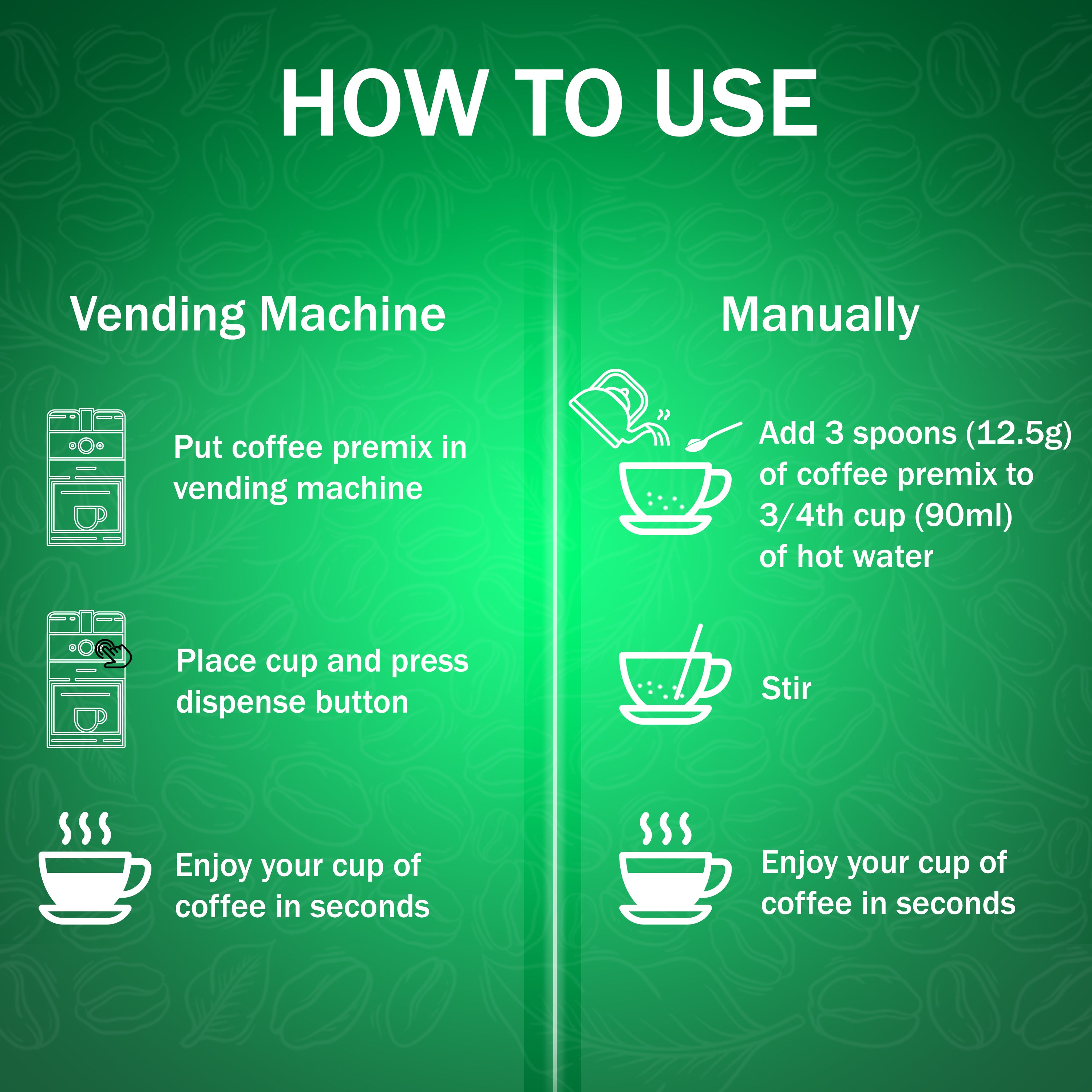 HOW TO USE

Vending Machine

Put coffee premix in vending machine

Place cup and press dispense button

Enjoy your cup of coffee in seconds

Manually

Add 3 spoons (12.5g) of coffee premix to 3/4th cup (90ml) of hot water

Stir

Enjoy your cup of coffee in seconds