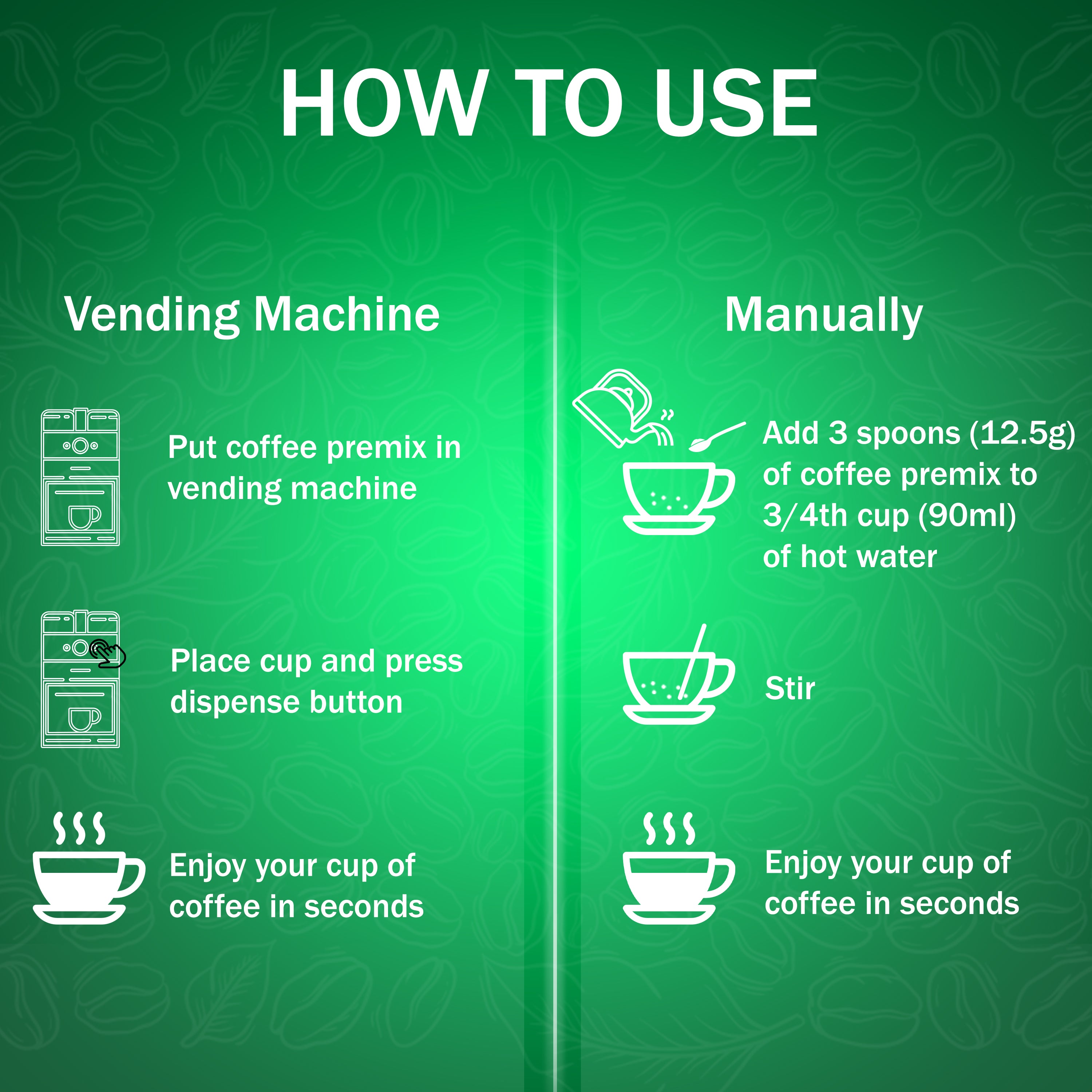 HOW TO USE

Vending Machine

Put coffee premix in vending machine

Place cup and press dispense button

Enjoy your cup of coffee in seconds

Manually

Add 3 spoons (12.5g) of coffee premix to 3/4th cup (90ml) of hot water

Stir

Enjoy your cup of coffee in seconds