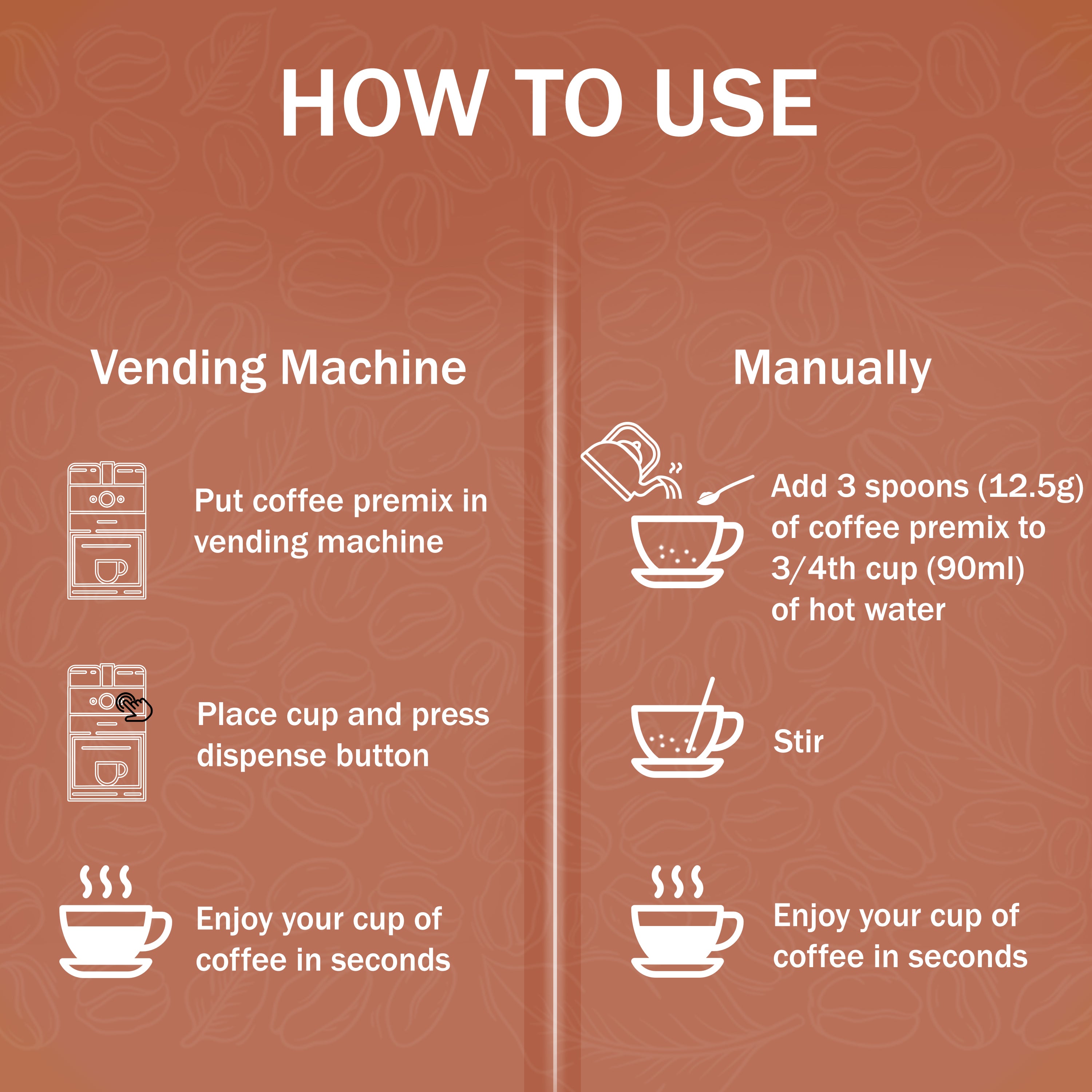 HOW TO USE

Vending Machine

Put coffee premix in vending machine

Place cup and press dispense button

Enjoy your cup of coffee in seconds

Manually

Add 3 spoons (12.5g) of coffee premix to 3/4th cup (90ml) of hot water

Stir

Enjoy your cup of coffee in seconds