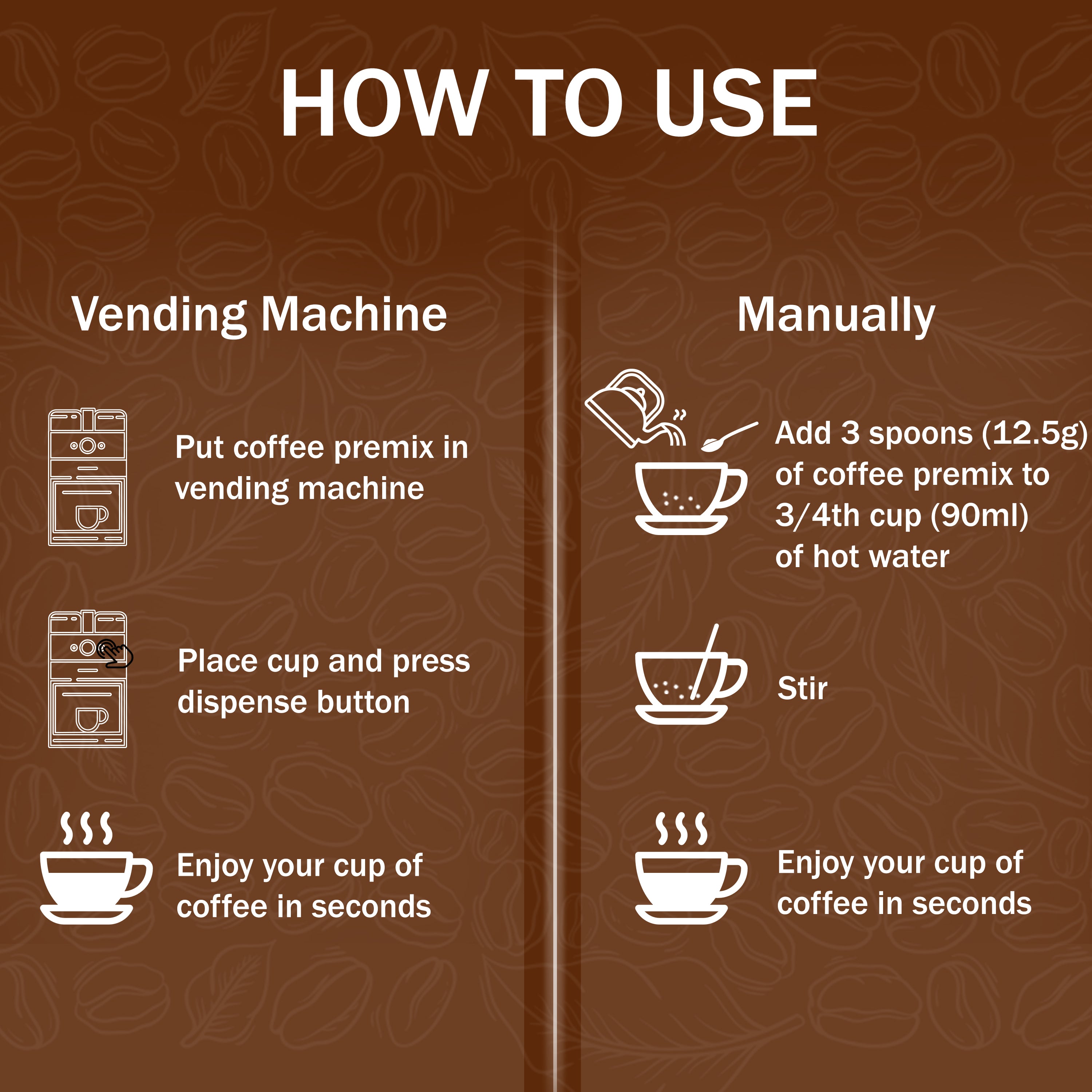 HOW TO USE

Vending Machine

Put coffee premix in vending machine

Place cup and press dispense button

Enjoy your cup of coffee in seconds

Manually

Add 3 spoons (12.5g) of coffee premix to 3/4th cup (90ml) of hot water

Stir

Enjoy your cup of coffee in seconds