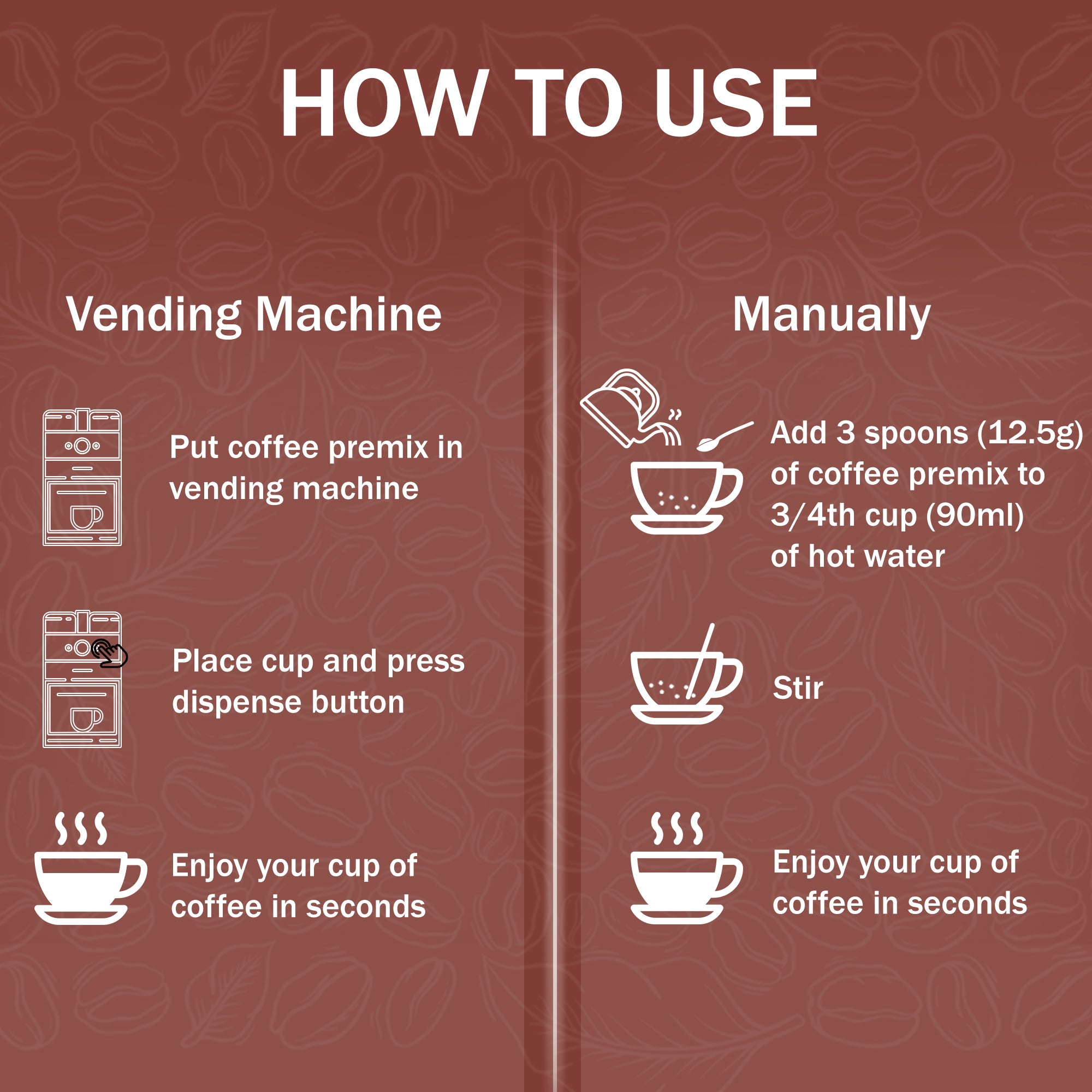 HOW TO USE

Vending Machine

Put coffee premix in vending machine

Place cup and press dispense button

Enjoy your cup of coffee in seconds

Manually

Add 3 spoons (12.5g) of coffee premix to 3/4th cup (90ml) of hot water

Stir

Enjoy your cup of coffee in seconds