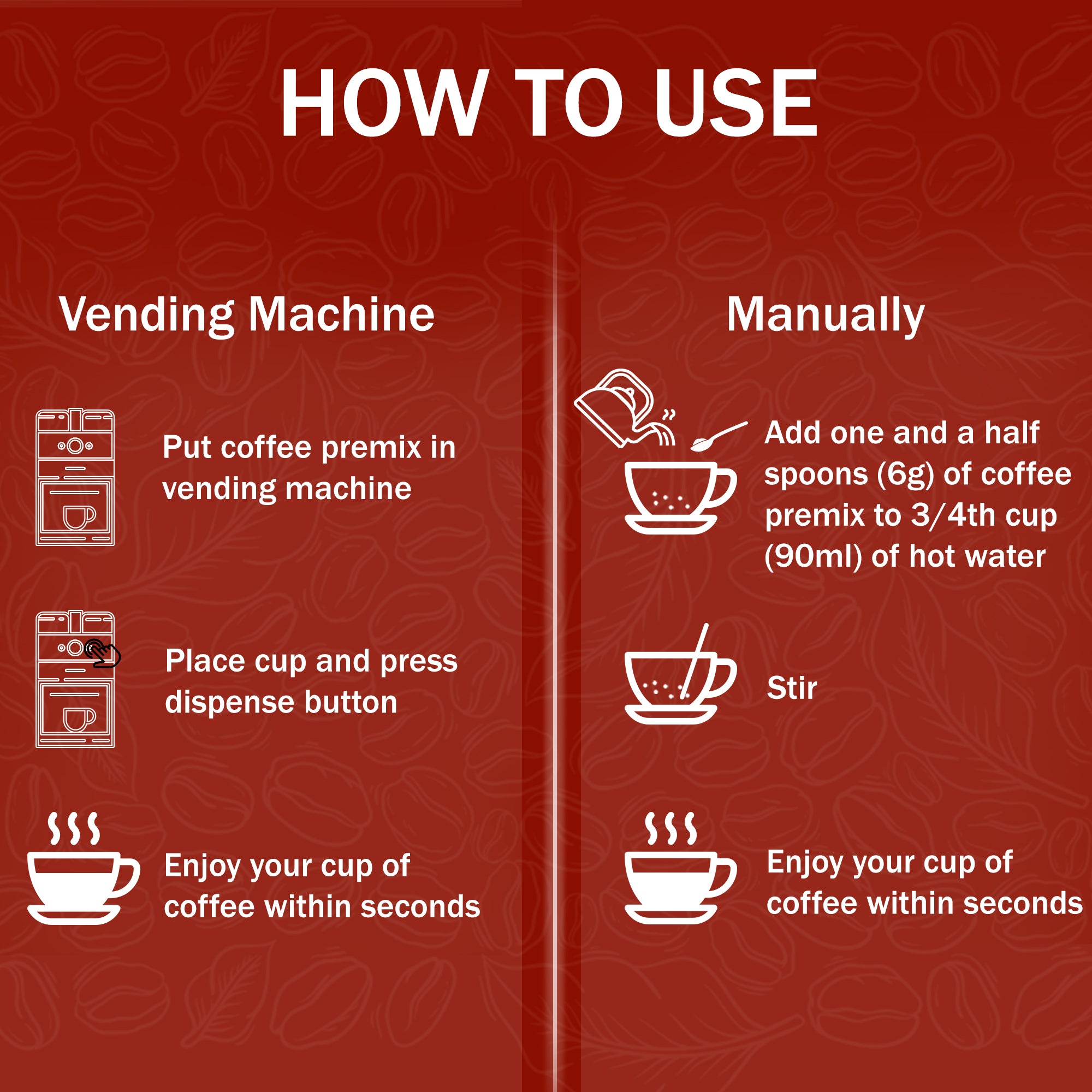 HOW TO USE

Vending Machine

Put coffee premix in vending machine

Place cup and press dispense button

Enjoy your cup of coffee within seconds

Manually

Add one and a half spoons (6g) of coffee premix to 3/4th cup (90ml) of hot water

Stir

Enjoy your cup of coffee within seconds